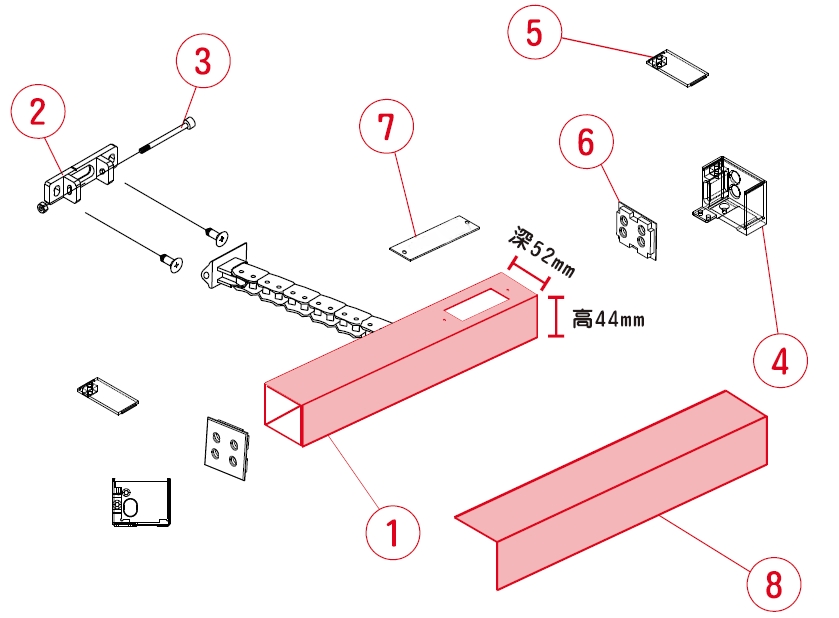 5

3

2

7

6

深52mm

高44mm

4

1

8